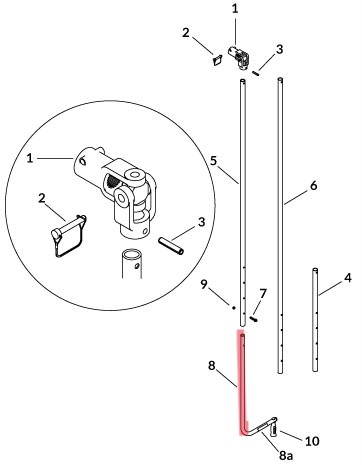 1
2
3
1
2
3
5
6
4
9
7
8
10
8a